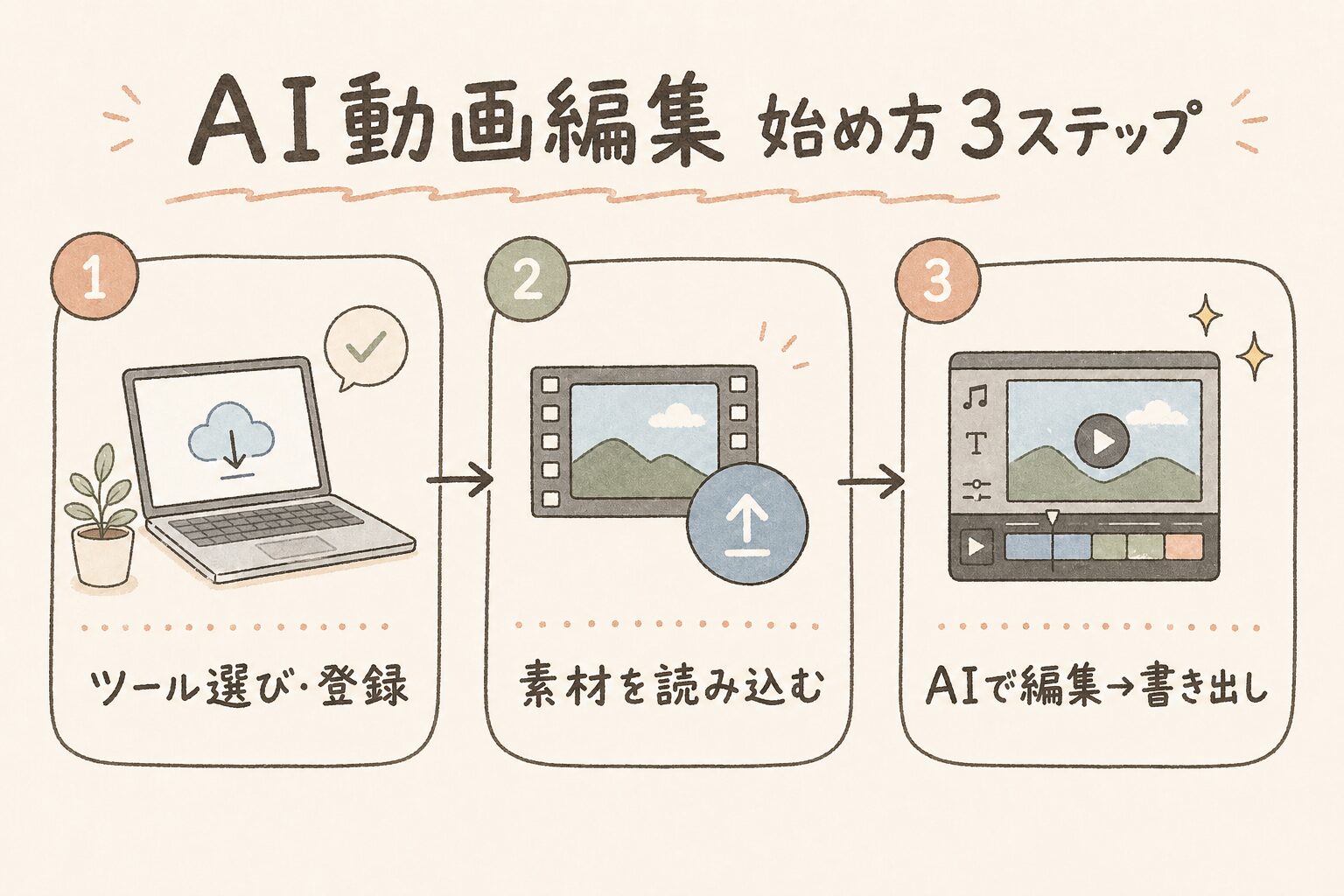 AI動画編集 始め方3ステップ

1

ツール選び・登録

2

素材を読み込む

3

T

AIで編集→書き出し